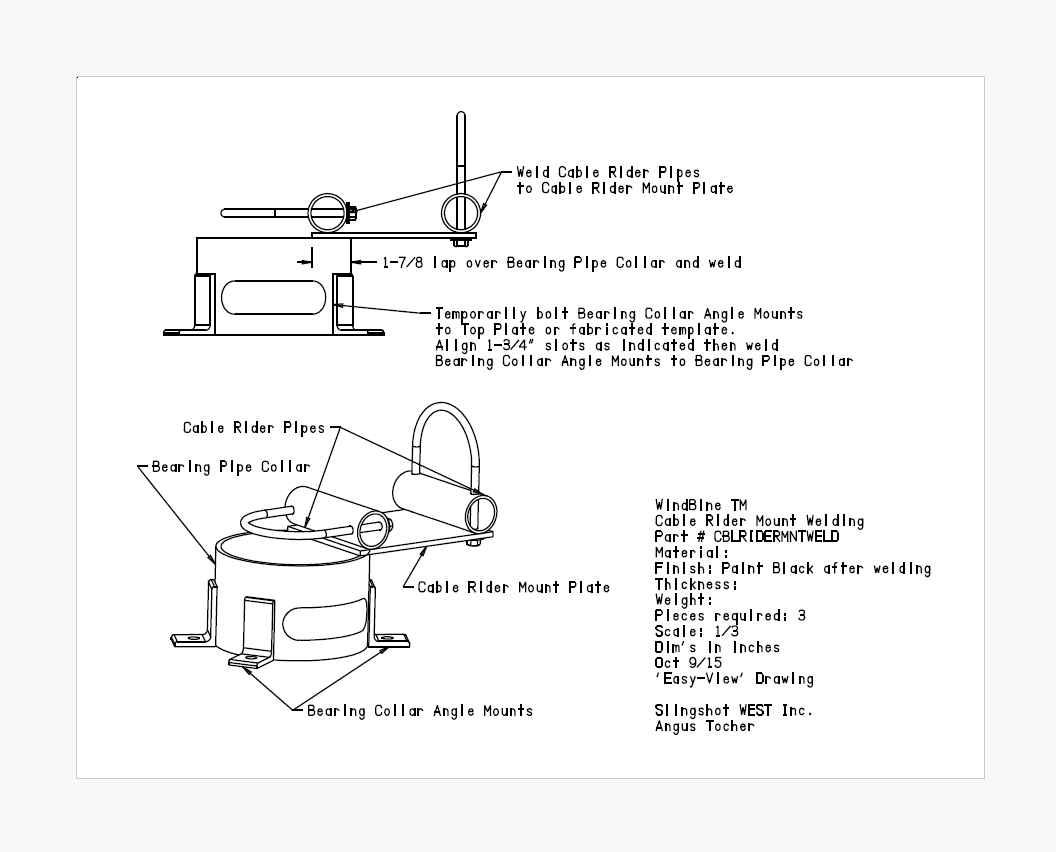 Weld Cable Rider Pipes to Cable Rider Mount Plate

1-7/8 lap over Bearing Pipe Collar and weld

Temporarily bolt Bearing Collar Angle Mounts to Top Plate or fabricated template.
Align 1-3/4" slots as indicated then weld Bearing Collar Angle Mounts to Bearing Pipe Collar

Cable Rider Pipes

Bearing Pipe Collar

Cable Rider Mount Plate

Bearing Collar Angle Mounts

WindBine TM
Cable Rider Mount Welding
Part # CBLRIDERMNTWELD
Material:
Finish: Paint Black after welding
Thickness:
Weight:
Pieces required: 3
Scale: 1/3
Dim's in inches
Oct 9/15
'Easy-View' Drawing

Slingshot WEST Inc.
Angus Tocher