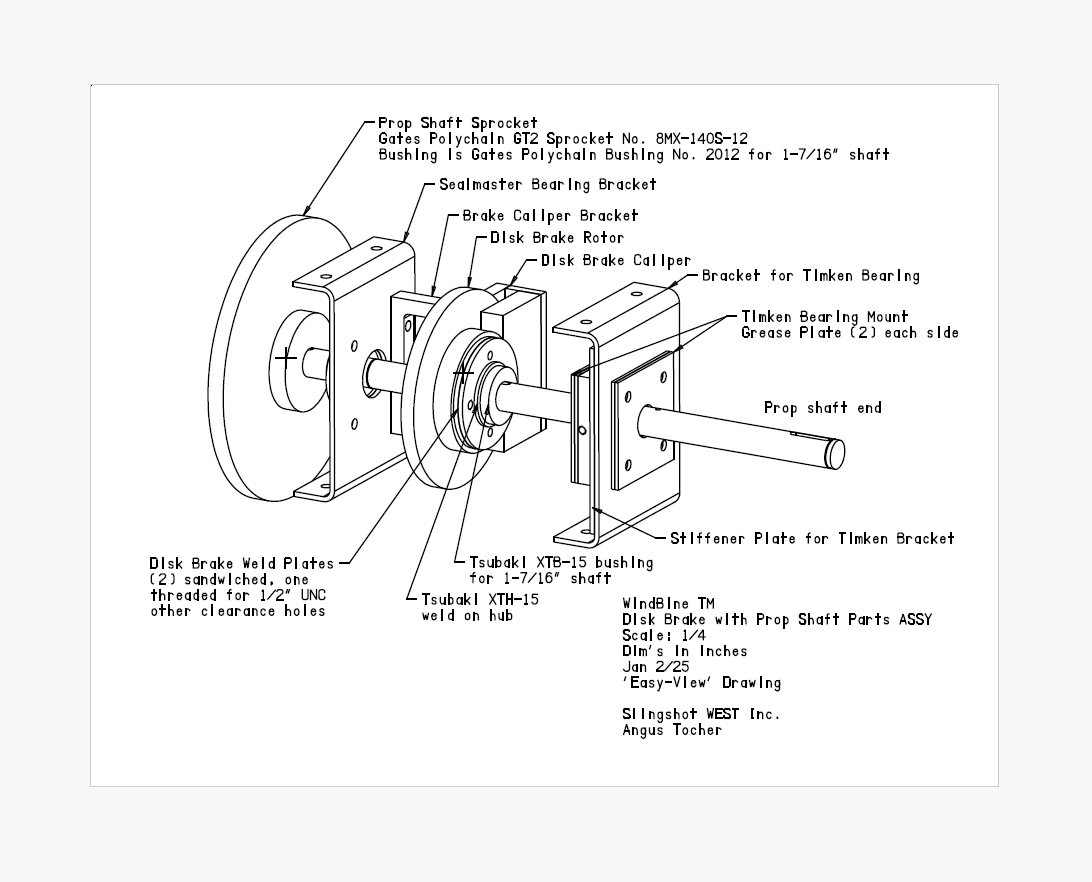 Prop Shaft Sprocket
Gates Polychain GT2 Sprocket No. 8MX-140S-12
Bushing is Gates Polychain Bushing No. 2012 for 1-7/16" shaft

Sealmaster Bearing Bracket

Brake Caliper Bracket

Disk Brake Rotor

Disk Brake Caliper

Bracket for Timken Bearing

Timken Bearing Mount
Grease Plate (2) each side

Prop shaft end

Stiffener Plate for Timken Bracket

Disk Brake Weld Plates
(2) sandwiched, one
threaded for 1/2" UNC
other clearance holes

Tsubaki XTB-15 bushing
for 1-7/16" shaft

Tsubaki XTH-15
weld on hub

WindBine TM
Disk Brake with Prop Shaft Parts ASSY
Scale: 1/4
Dim's in inches
Jan 2/25
'Easy-View' Drawing

Slingshot WEST Inc.
Angus Tocher