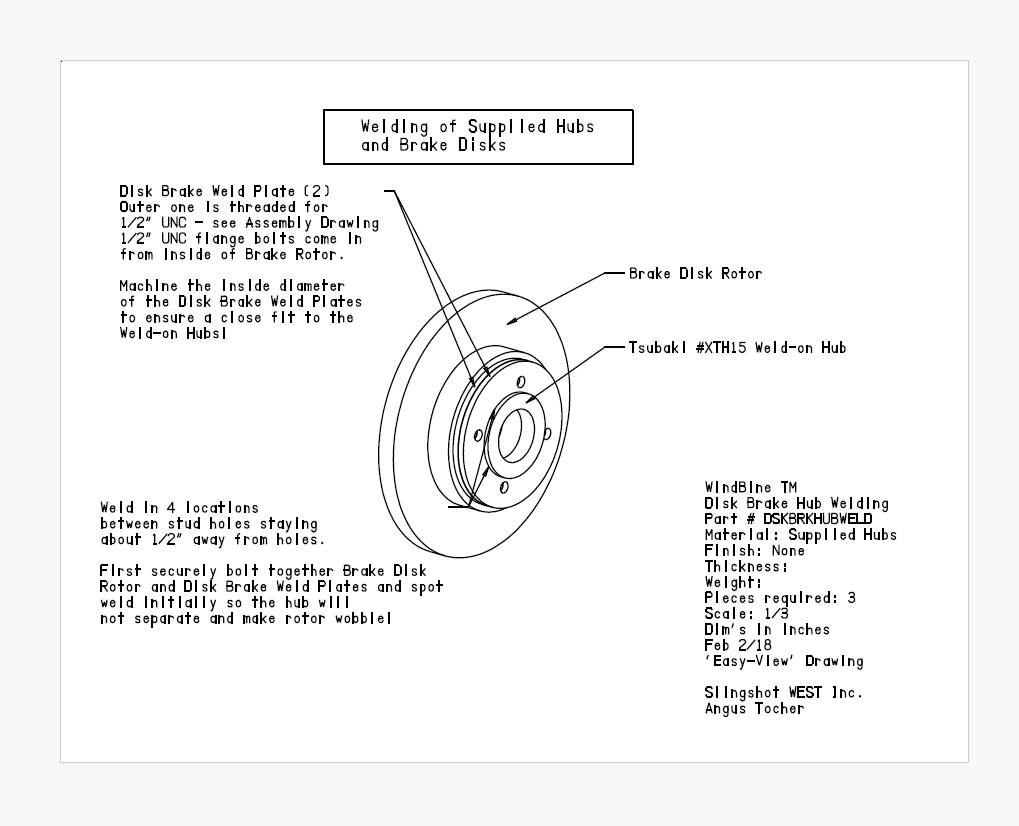 Welding of Supplied Hubs and Brake Disks

Disk Brake Weld Plate (2)
Outer one is threaded for 1/2" UNC - see Assembly Drawing
1/2" UNC flange bolts come in from inside of Brake Rotor.

Machine the inside diameter of the Disk Brake Weld Plates to ensure a close fit to the Weld-on Hubs!

Brake Disk Rotor

Tsubaki #XTH15 Weld-on Hub

Weld in 4 locations between stud holes staying about 1/2" away from holes.

First securely bolt together Brake Disk Rotor and Disk Brake Weld Plates and spot weld initially so the hub will not separate and make rotor wobble!

WindBine TM
Disk Brake Hub Welding
Part # DSKBRKHUBWELD
Material: Supplied Hubs
Finish: None
Thickness:
Weight:
Pieces required: 3
Scale: 1/3
Dim's in inches
Feb 2/18
'Easy-View' Drawing

Slingshot WEST Inc.
Angus Tocher