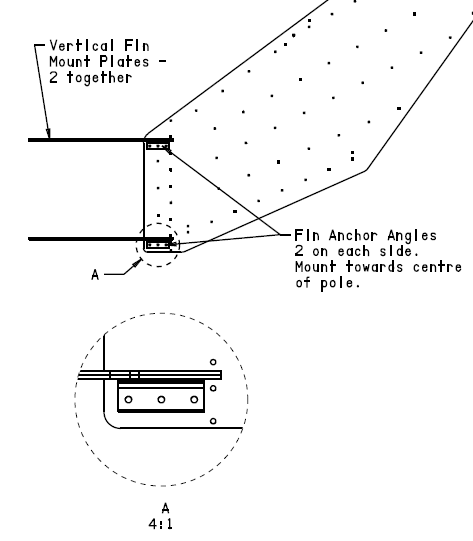 Vertical Fin Mount Plates - 2 together

Fin Anchor Angles 2 on each side. Mount towards centre of pole.

A

A
4:1